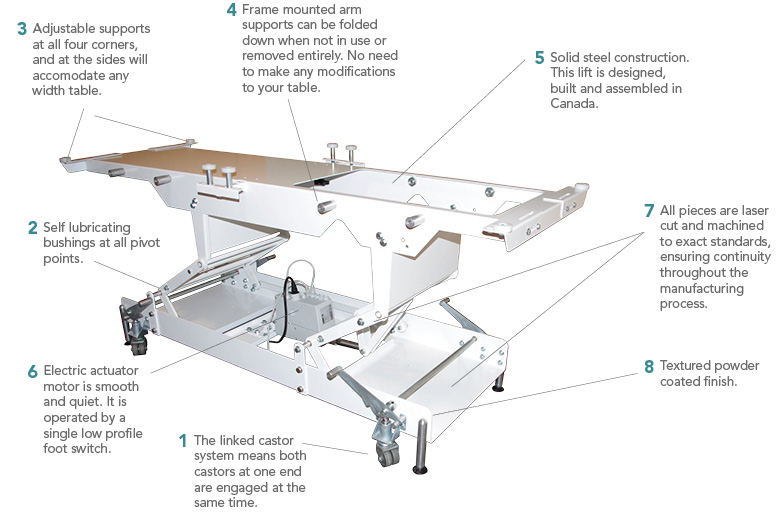 3 Adjustable supports at all four corners, and at the sides will accomodate any width table.

4 Frame mounted arm supports can be folded down when not in use or removed entirely. No need to make any modifications to your table.

5 Solid steel construction. This lift is designed, built and assembled in Canada.

2 Self lubricating bushings at all pivot points.

7 All pieces are laser cut and machined to exact standards, ensuring continuity throughout the manufacturing process.

6 Electric actuator motor is smooth and quiet. It is operated by a single low profile foot switch.

8 Textured powder coated finish.

1 The linked castor system means both castors at one end are engaged at the same time.